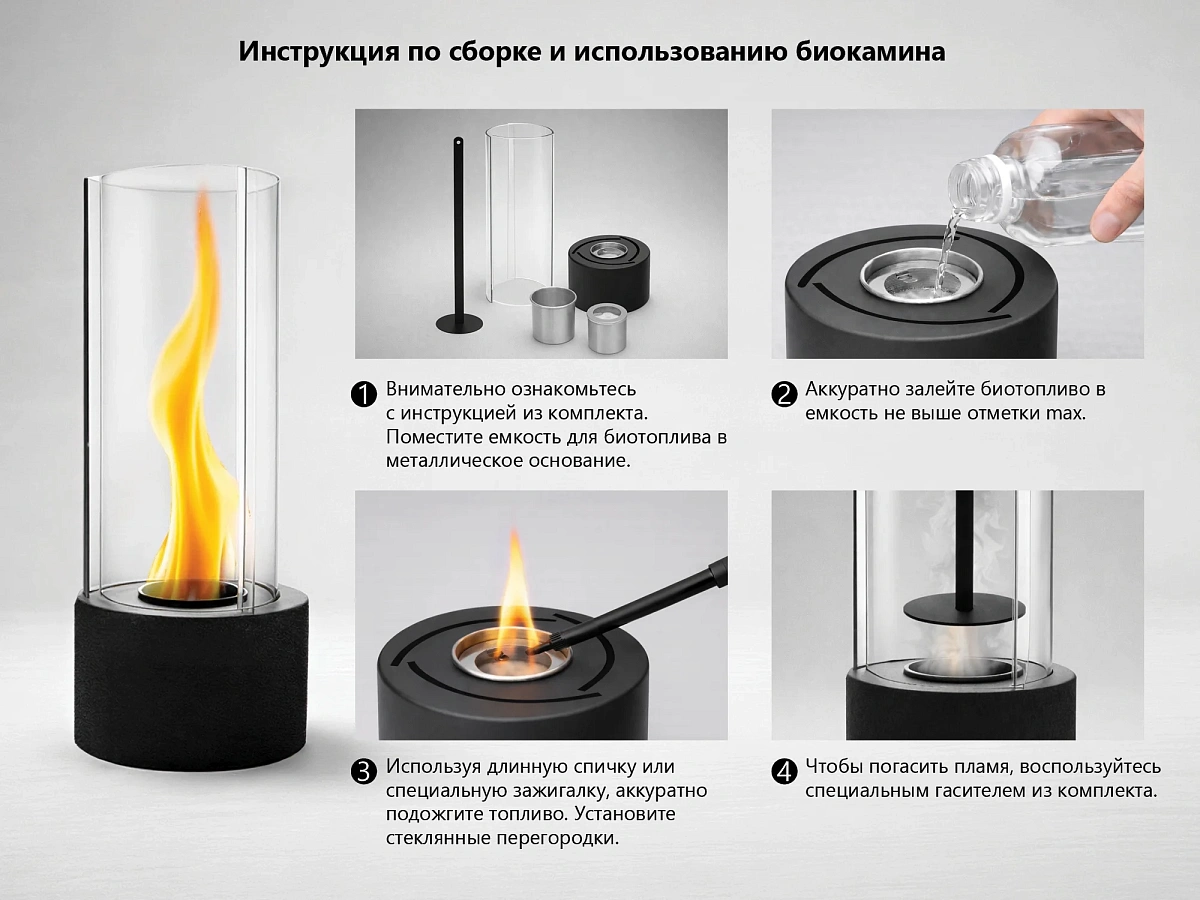 Инструкция по сборке и использованию биокамина

1 Внимательно ознакомьтесь с инструкцией из комплекта. Поместите емкость для биотоплива в металлическое основание.

2 Аккуратно залейте биотопливо в емкость не выше отметки max.

3 Используя длинную спичку или специальную зажигалку, аккуратно подожгите топливо. Установите стеклянные перегородки.

4 Чтобы погасить пламя, воспользуйтесь специальным гасителем из комплекта.